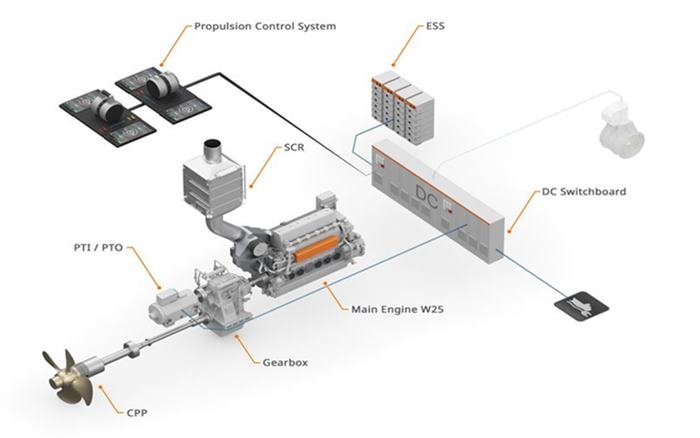 Propulsion Control System

ESS

SCR

DC

DC Switchboard

PTI / PTO

Main Engine W25

Gearbox

CPP